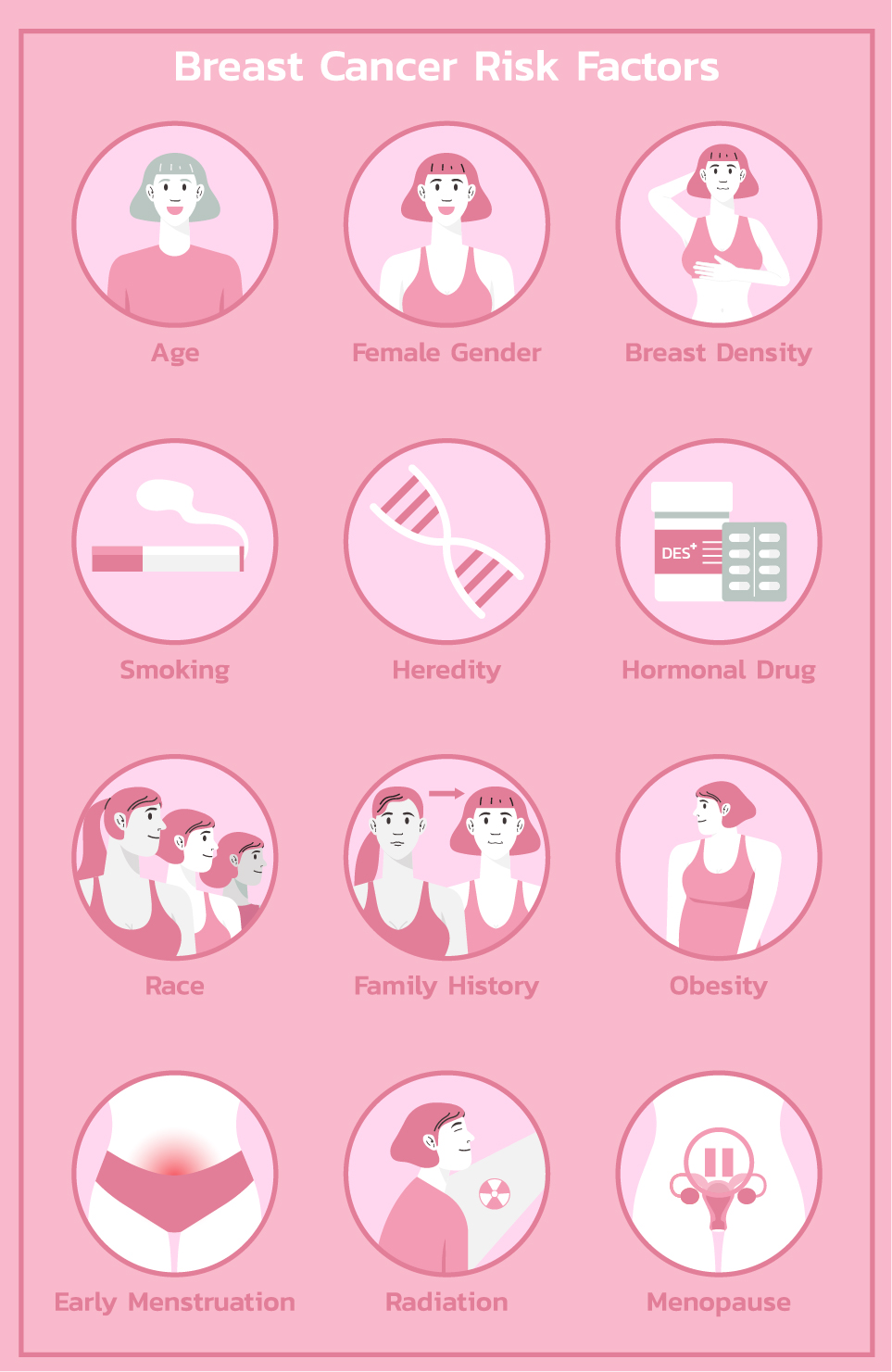 Breast Cancer Risk Factors

Age

Female Gender

Breast Density

Smoking

Heredity

DES+

Hormonal Drug

Race

Family History

Obesity

Early Menstruation

Radiation

Menopause